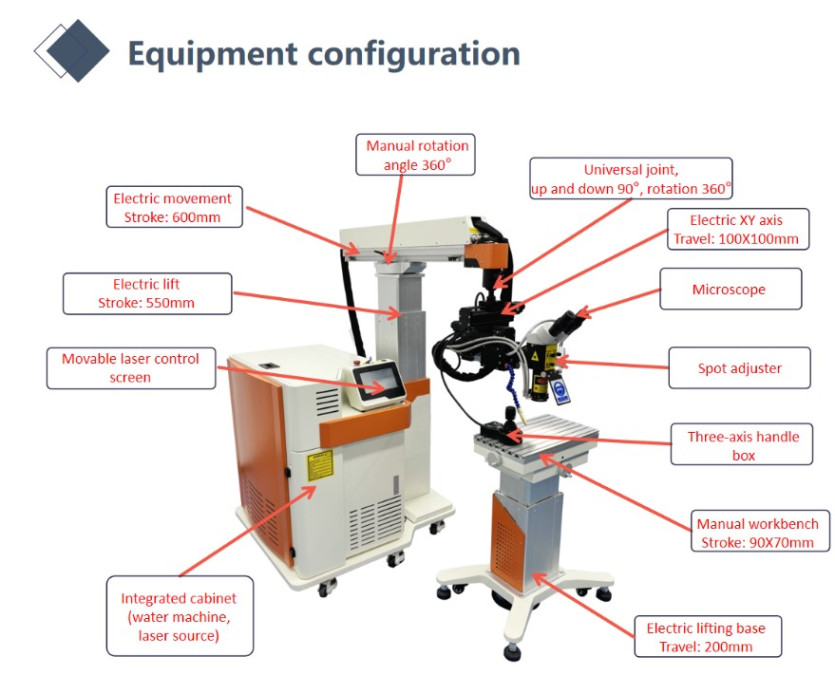 Equipment configuration

Manual rotation angle 360°

Universal joint, up and down 90°, rotation 360°

Electric movement Stroke: 600mm

Electric XY axis Travel: 100X100mm

Electric lift Stroke: 550mm

Microscope

Movable laser control screen

Spot adjuster

Three-axis handle box

Manual workbench Stroke: 90X70mm

Integrated cabinet (water machine, laser source)

Electric lifting base Travel: 200mm